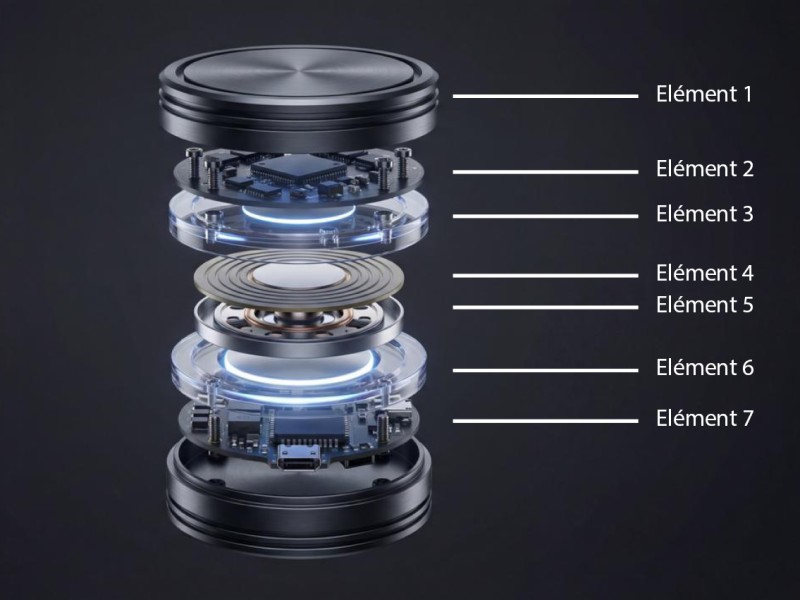 Elément 1
Elément 2
Elément 3
Elément 4
Elément 5
Elément 6
Elément 7